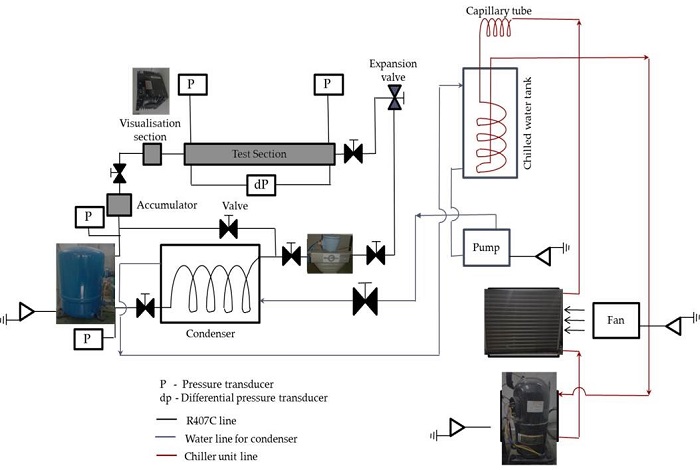 Capillary tube

Expansion valve

P

P

Visualisation section

Test Section

Chilled water tank

dP

Accumulator

Valve

P

Pump

Condenser

Fan

P

P - Pressure transducer
dp - Differential pressure transducer

R407C line
Water line for condenser
Chiller unit line